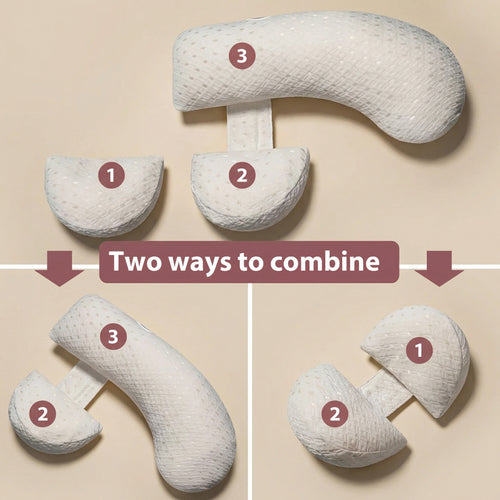 3

1

2

Two ways to combine

3

2

1

2